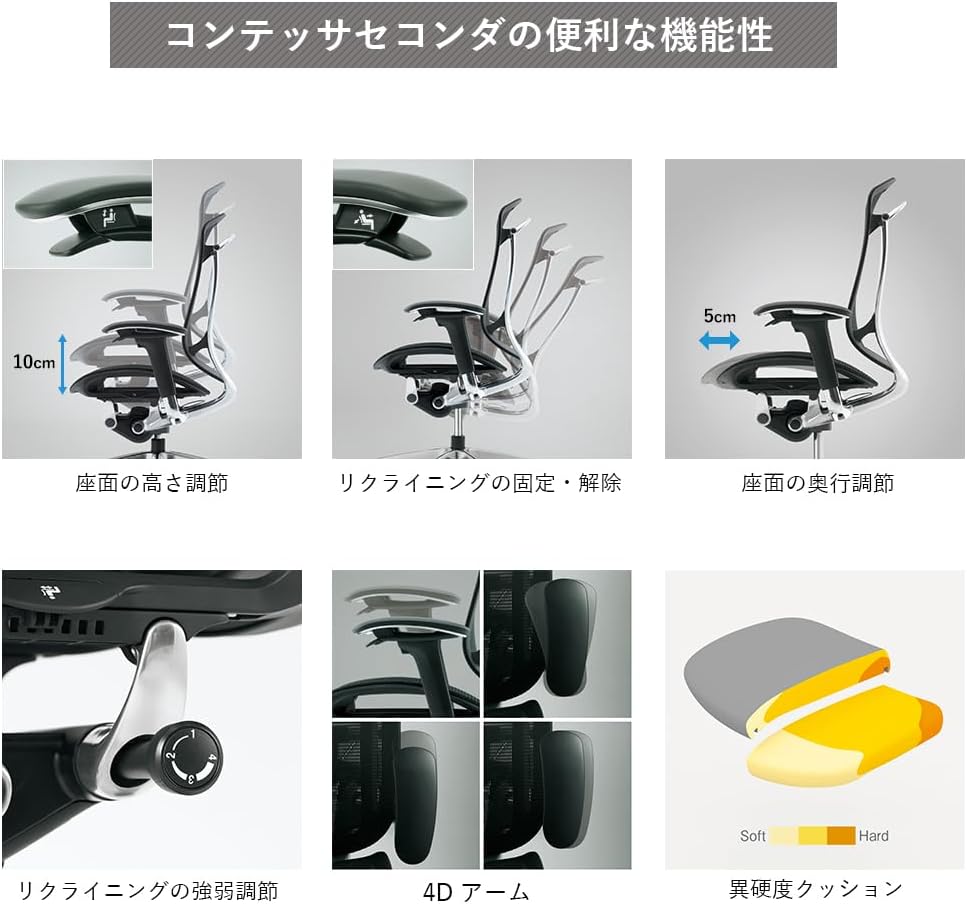 コンテッサセコンダの便利な機能性

10cm

座面の高さ調節

リクライニングの固定・解除

5cm

座面の奥行調節

1 2 3 4

リクライニングの強弱調節

4D アーム

Soft Hard

異硬度クッション